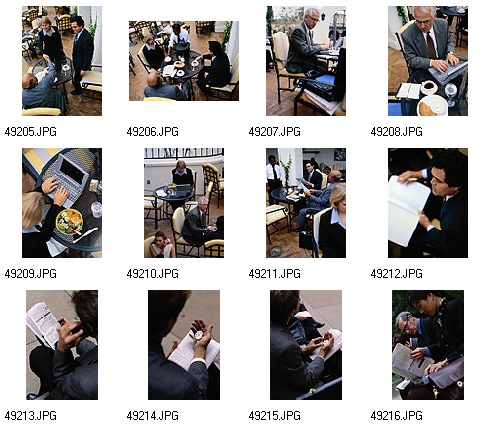 49205.JPG

49206.JPG

49207.JPG

49208.JPG

49209.JPG

49210.JPG

49211.JPG

49212.JPG

49213.JPG

49214.JPG

49215.JPG

49216.JPG